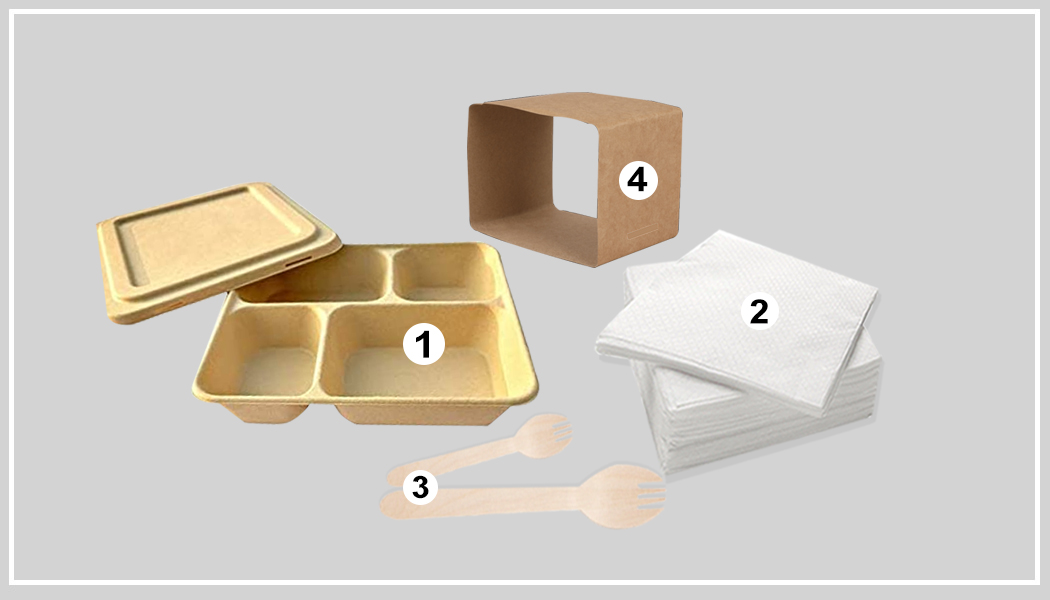 4
1
2
3