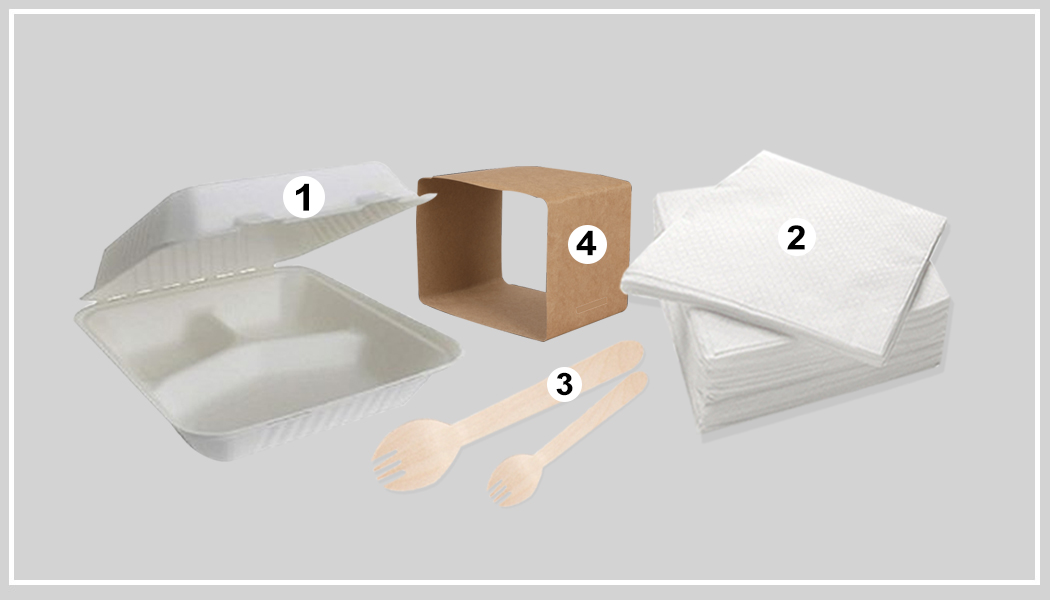 1
4
2
3