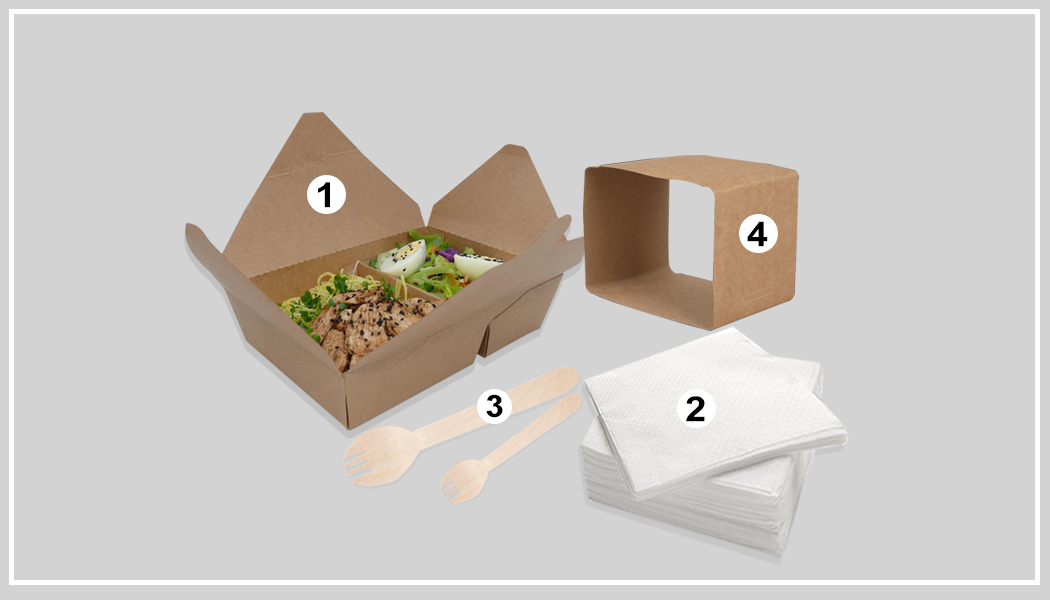 1
4
3
2