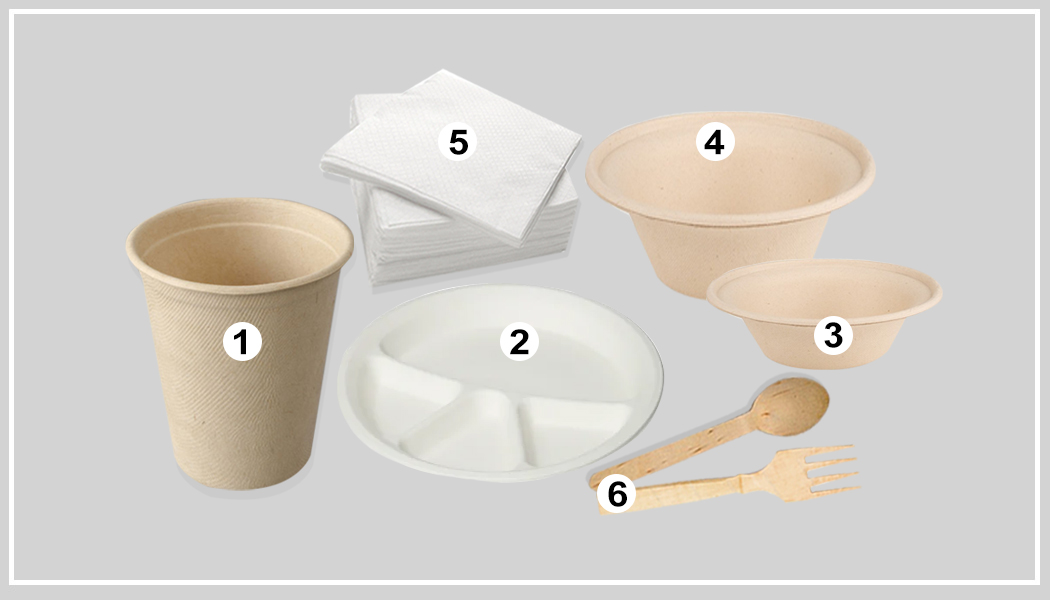 5
4
1
2
3
6